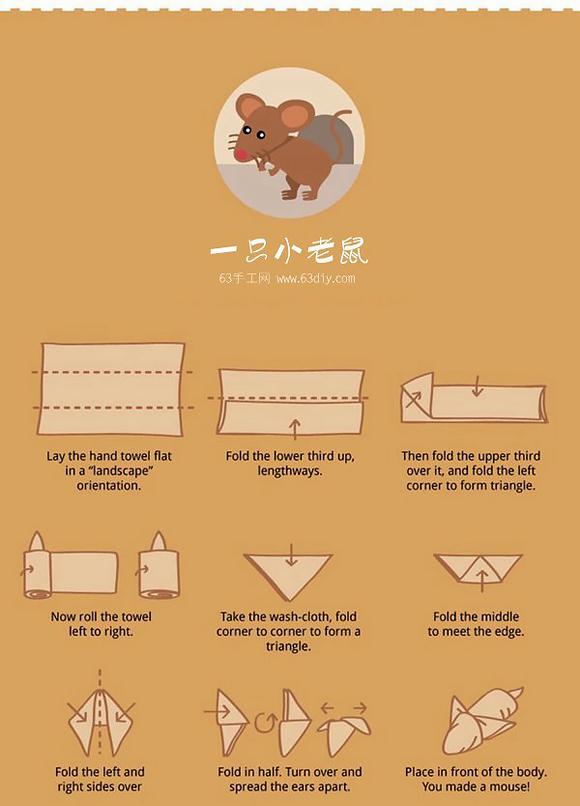 一只小老鼠
63手工网 www.63diy.com

Lay the hand towel flat in a "landscape" orientation.

Fold the lower third up, lengthways.

Then fold the upper third over it, and fold the left corner to form triangle.

Now roll the towel left to right.

Take the wash-cloth, fold corner to corner to form a triangle.

Fold the middle to meet the edge.

Fold the left and right sides over

Fold in half. Turn over and spread the ears apart.

Place in front of the body. You made a mouse!